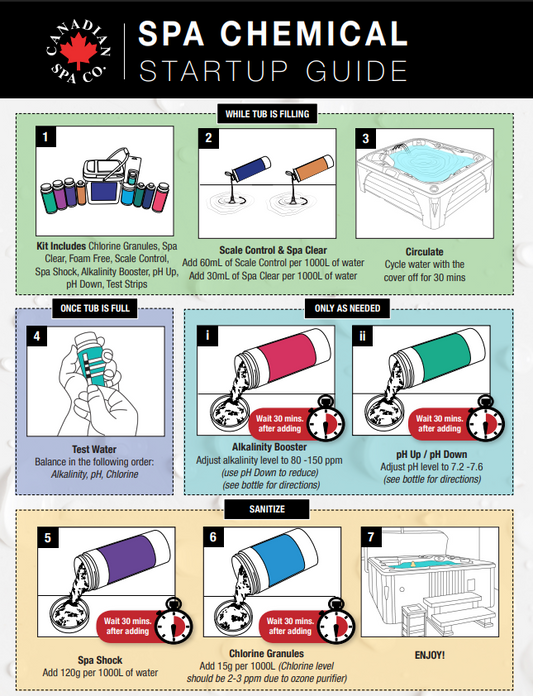 CANADIAN SPA CO.

SPA CHEMICAL
STARTUP GUIDE

WHILE TUB IS FILLING

1

Kit Includes Chlorine Granules, Spa Clear, Foam Free, Scale Control, Spa Shock, Alkalinity Booster, pH Up, pH Down, Test Strips

2

Scale Control & Spa Clear
Add 60mL of Scale Control per 1000L of water
Add 30mL of Spa Clear per 1000L of water

3

Circulate
Cycle water with the cover off for 30 mins

ONCE TUB IS FULL

4

Test Water
Balance in the following order:
Alkalinity, pH, Chlorine

ONLY AS NEEDED

i

Wait 30 mins. after adding

Alkalinity Booster
Adjust alkalinity level to 80 -150 ppm
(use pH Down to reduce)
(see bottle for directions)

ii

Wait 30 mins. after adding

pH Up / pH Down
Adjust pH level to 7.2 -7.6
(see bottle for directions)

SANITIZE

5

Wait 30 mins. after adding

Spa Shock
Add 120g per 1000L of water

6

Wait 30 mins. after adding

Chlorine Granules
Add 15g per 1000L (Chlorine level should be 2-3 ppm due to ozone purifier)

7

ENJOY!