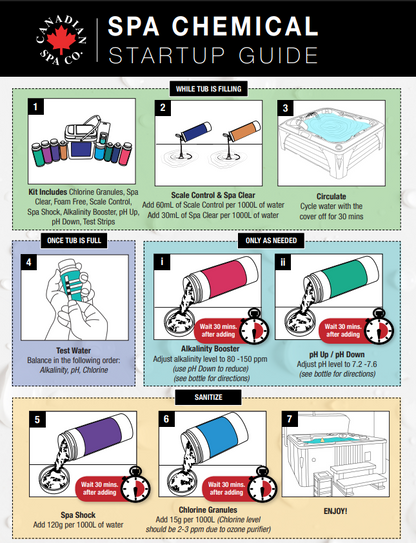 CANADIAN SPA CO.

SPA CHEMICAL
STARTUP GUIDE

WHILE TUB IS FILLING

1
Kit Includes Chlorine Granules, Spa Clear, Foam Free, Scale Control, Spa Shock, Alkalinity Booster, pH Up, pH Down, Test Strips

2
Scale Control & Spa Clear
Add 60mL of Scale Control per 1000L of water
Add 30mL of Spa Clear per 1000L of water

3
Circulate
Cycle water with the cover off for 30 mins

ONCE TUB IS FULL

4
Test Water
Balance in the following order:
Alkalinity, pH, Chlorine

ONLY AS NEEDED

i
Wait 30 mins. after adding
Alkalinity Booster
Adjust alkalinity level to 80 -150 ppm
(use pH Down to reduce)
(see bottle for directions)

ii
Wait 30 mins. after adding
pH Up / pH Down
Adjust pH level to 7.2 -7.6
(see bottle for directions)

SANITIZE

5
Wait 30 mins. after adding
Spa Shock
Add 120g per 1000L of water

6
Wait 30 mins. after adding
Chlorine Granules
Add 15g per 1000L (Chlorine level should be 2-3 ppm due to ozone purifier)

7
ENJOY!